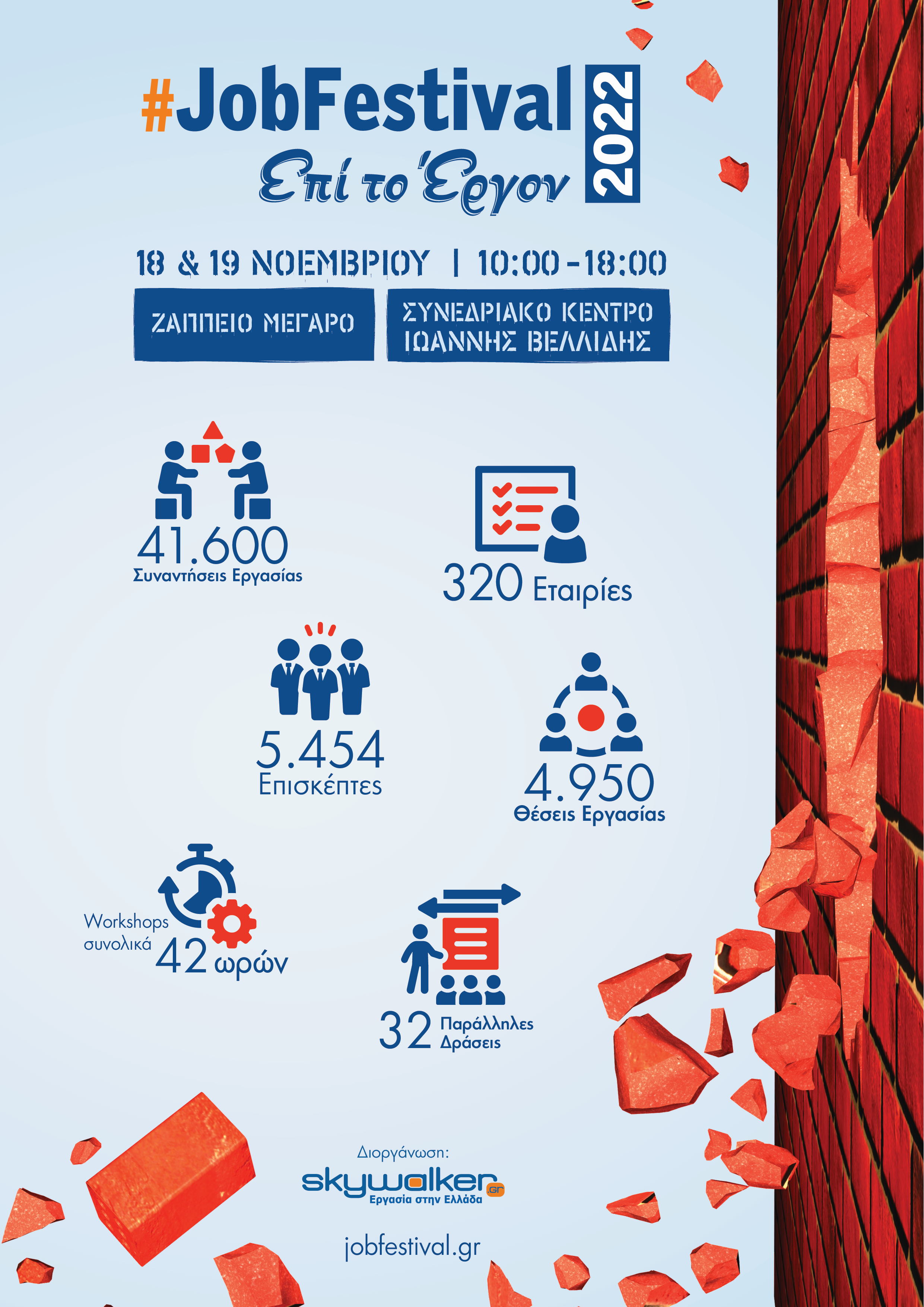 #JobFestival 2022
Επί το Έργον

18 & 19 ΝΟΕΜΒΡΙΟΥ | 10:00-18:00

ΖΑΠΠΕΙΟ ΜΕΓΑΡΟ

ΣΥΝΕΔΡΙΑΚΟ ΚΕΝΤΡΟ ΙΩΑΝΝΗΣ ΒΕΛΛΙΔΗΣ

41.600
Συναντήσεις Εργασίας

320 Εταιρίες

5.454
Επισκέπτες

4.950
Θέσεις Εργασίας

Workshops συνολικά 42 ωρών

32 Παράλληλες Δράσεις

Διοργάνωση:
skywalker.gr
Εργασία στην Ελλάδα

jobfestival.gr